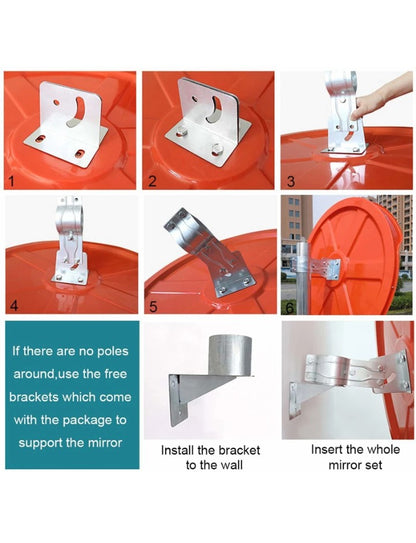 1

2

3

4

5

6

If there are no poles around,use the free brackets which come with the package to support the mirror

Install the bracket to the wall

Insert the whole mirror set